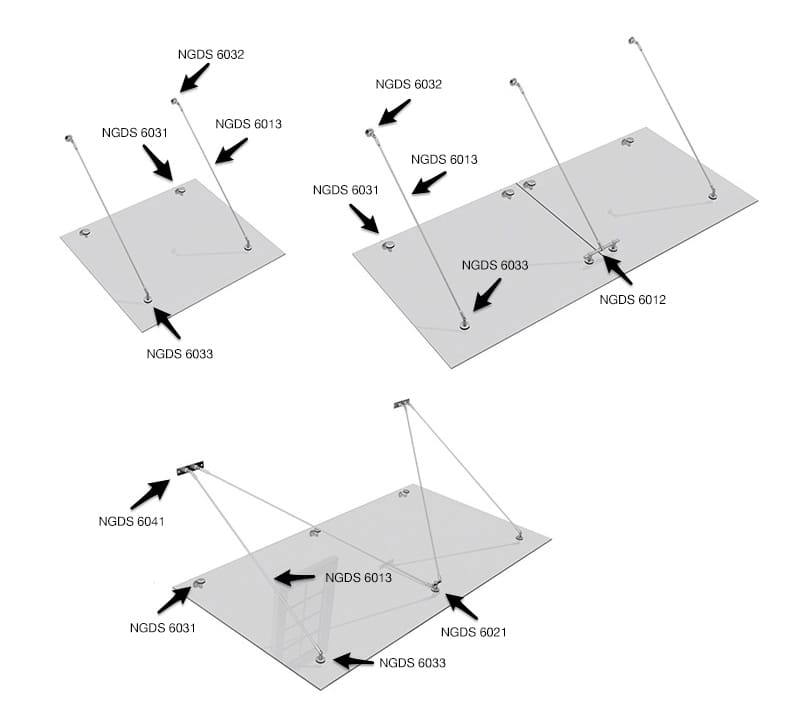 NGDS 6032
NGDS 6031
NGDS 6013
NGDS 6033

NGDS 6032
NGDS 6013
NGDS 6031
NGDS 6033
NGDS 6012

NGDS 6041
NGDS 6013
NGDS 6031
NGDS 6021
NGDS 6033